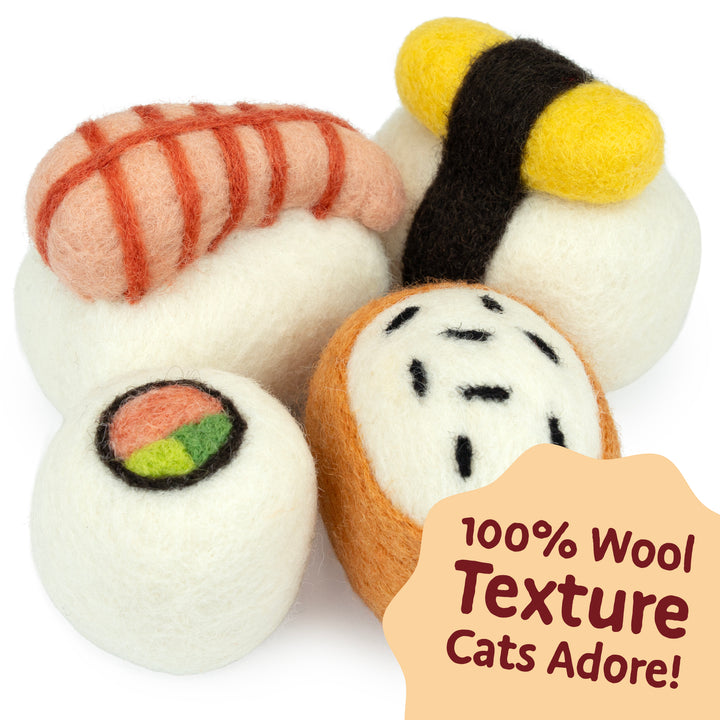 100% Wool
Texture
Cats Adore!