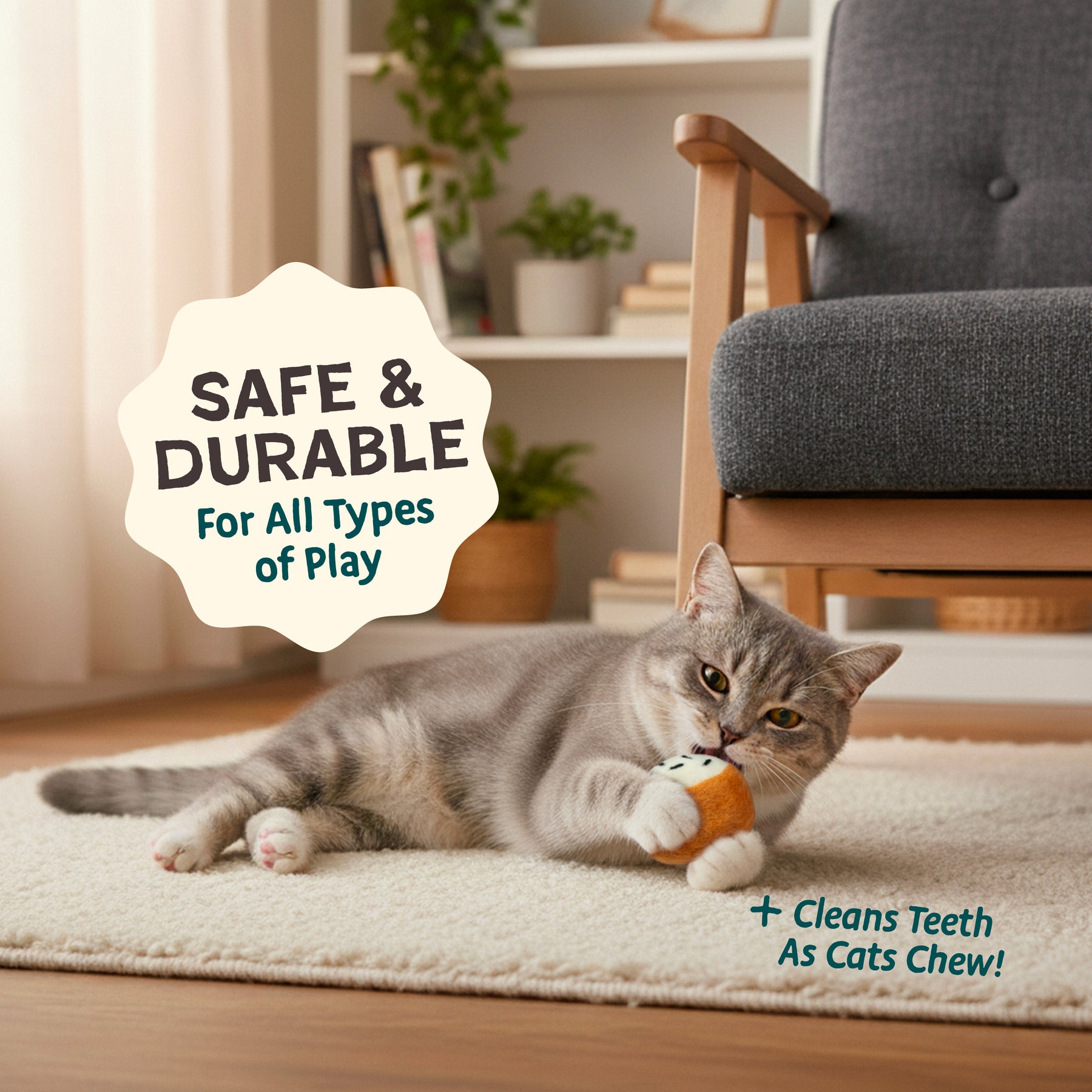 SAFE & DURABLE
For All Types of Play

+ Cleans Teeth As Cats Chew!